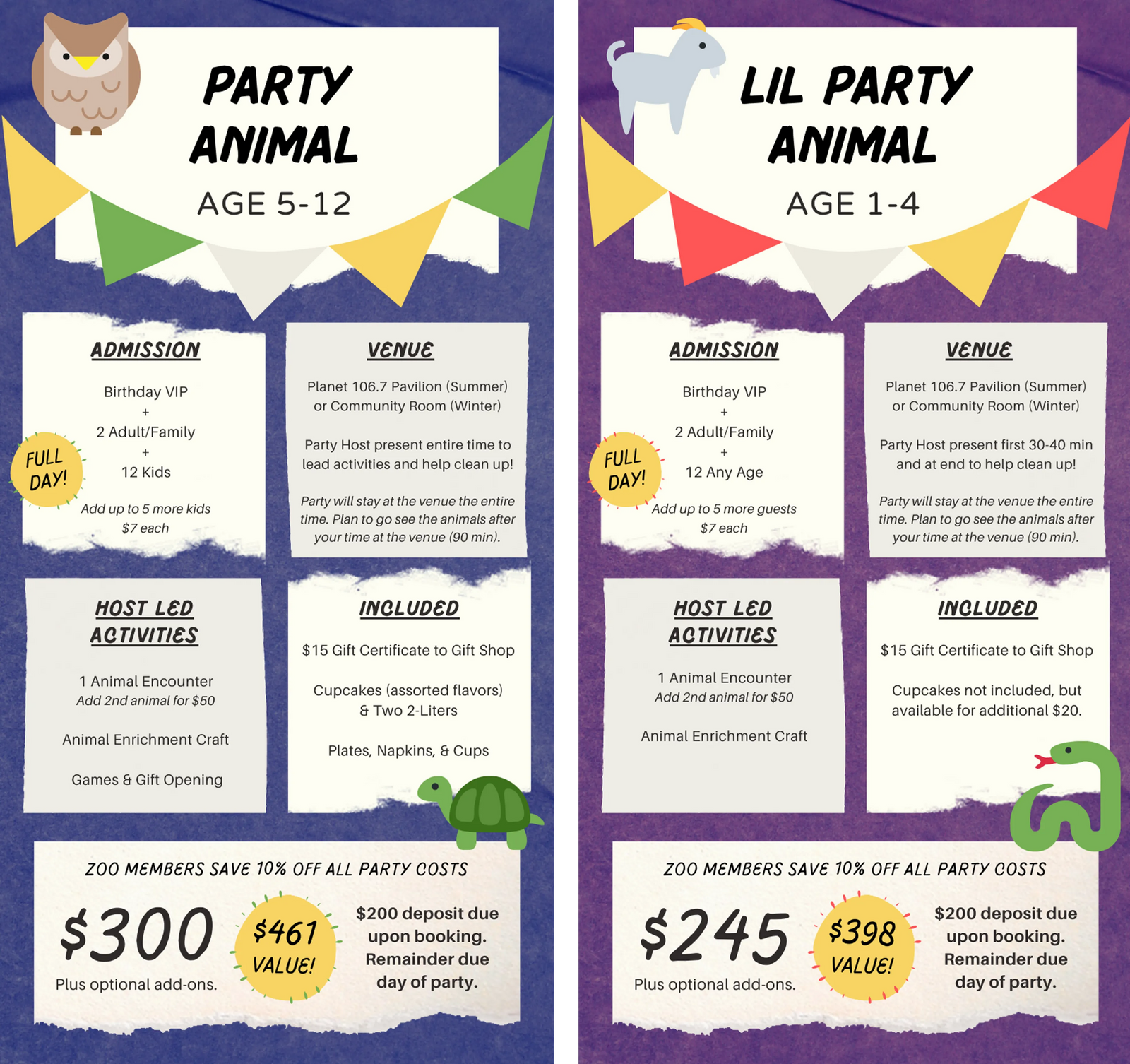 PARTY ANIMAL

AGE 5-12

ADMISSION

Birthday VIP
+
2 Adult/Family
+
12 Kids

FULL DAY!

Add up to 5 more kids
$7 each

VENUE

Planet 106.7 Pavilion (Summer) or Community Room (Winter)

Party Host present entire time to lead activities and help clean up!

Party will stay at the venue the entire time. Plan to go see the animals after your time at the venue (90 min).

HOST LED ACTIVITIES

1 Animal Encounter
Add 2nd animal for $50

Animal Enrichment Craft

Games & Gift Opening

INCLUDED

$15 Gift Certificate to Gift Shop

Cupcakes (assorted flavors) & Two 2-Liters

Plates, Napkins, & Cups

ZOO MEMBERS SAVE 10% OFF ALL PARTY COSTS

$300
Plus optional add-ons.

$461 VALUE!

$200 deposit due upon booking. Remainder due day of party.

LIL PARTY ANIMAL

AGE 1-4

ADMISSION

Birthday VIP
+
2 Adult/Family
+
12 Any Age

FULL DAY!

Add up to 5 more guests
$7 each

VENUE

Planet 106.7 Pavilion (Summer) or Community Room (Winter)

Party Host present first 30-40 min and at end to help clean up!

Party will stay at the venue the entire time. Plan to go see the animals after your time at the venue (90 min).

HOST LED ACTIVITIES

1 Animal Encounter
Add 2nd animal for $50

Animal Enrichment Craft

INCLUDED

$15 Gift Certificate to Gift Shop

Cupcakes not included, but available for additional $20.

ZOO MEMBERS SAVE 10% OFF ALL PARTY COSTS

$245
Plus optional add-ons.

$398 VALUE!

$200 deposit due upon booking. Remainder due day of party.